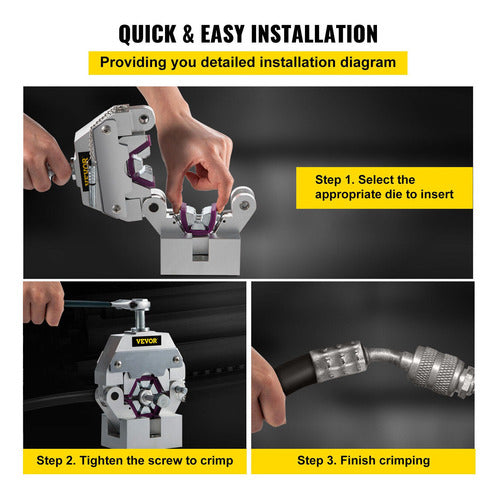 QUICK & EASY INSTALLATION

Providing you detailed installation diagram

VEVOR

Step 1. Select the appropriate die to insert

VEVOR

Step 2. Tighten the screw to crimp

Step 3. Finish crimping